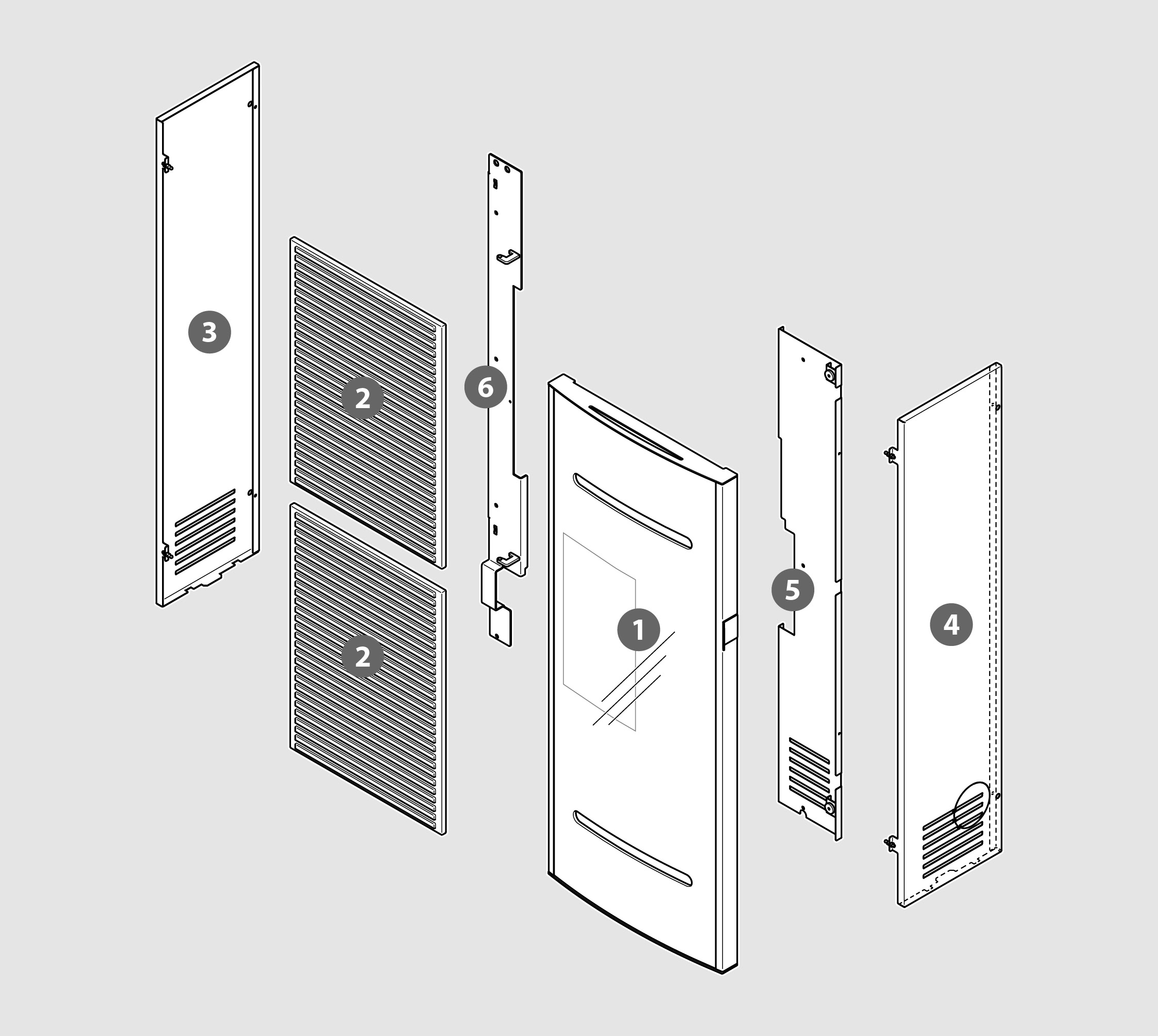 3
2
6
2
1
5
4