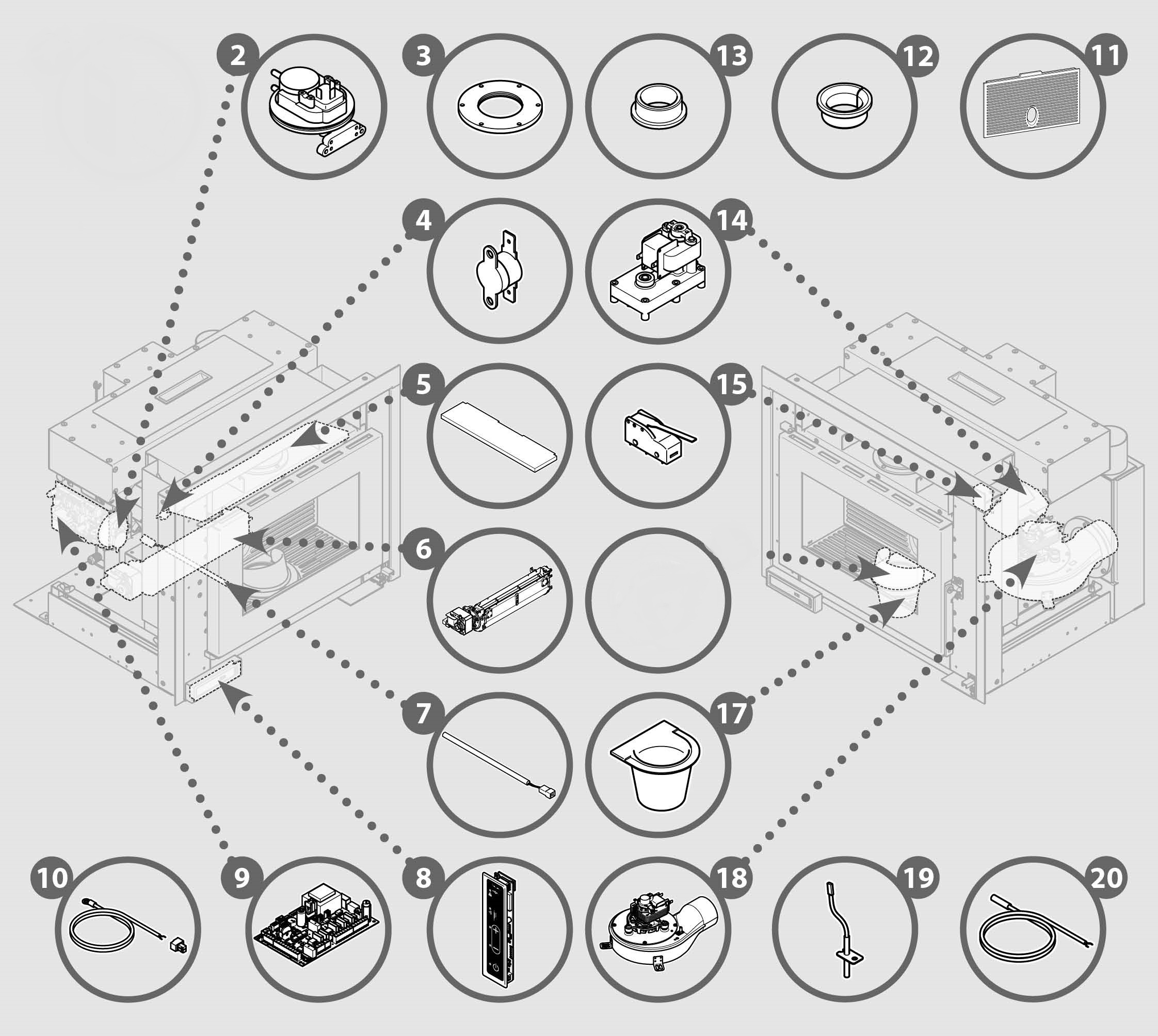 2
3
13
12
11
4
14
5
15
6
7
17
10
9
8
18
19
20