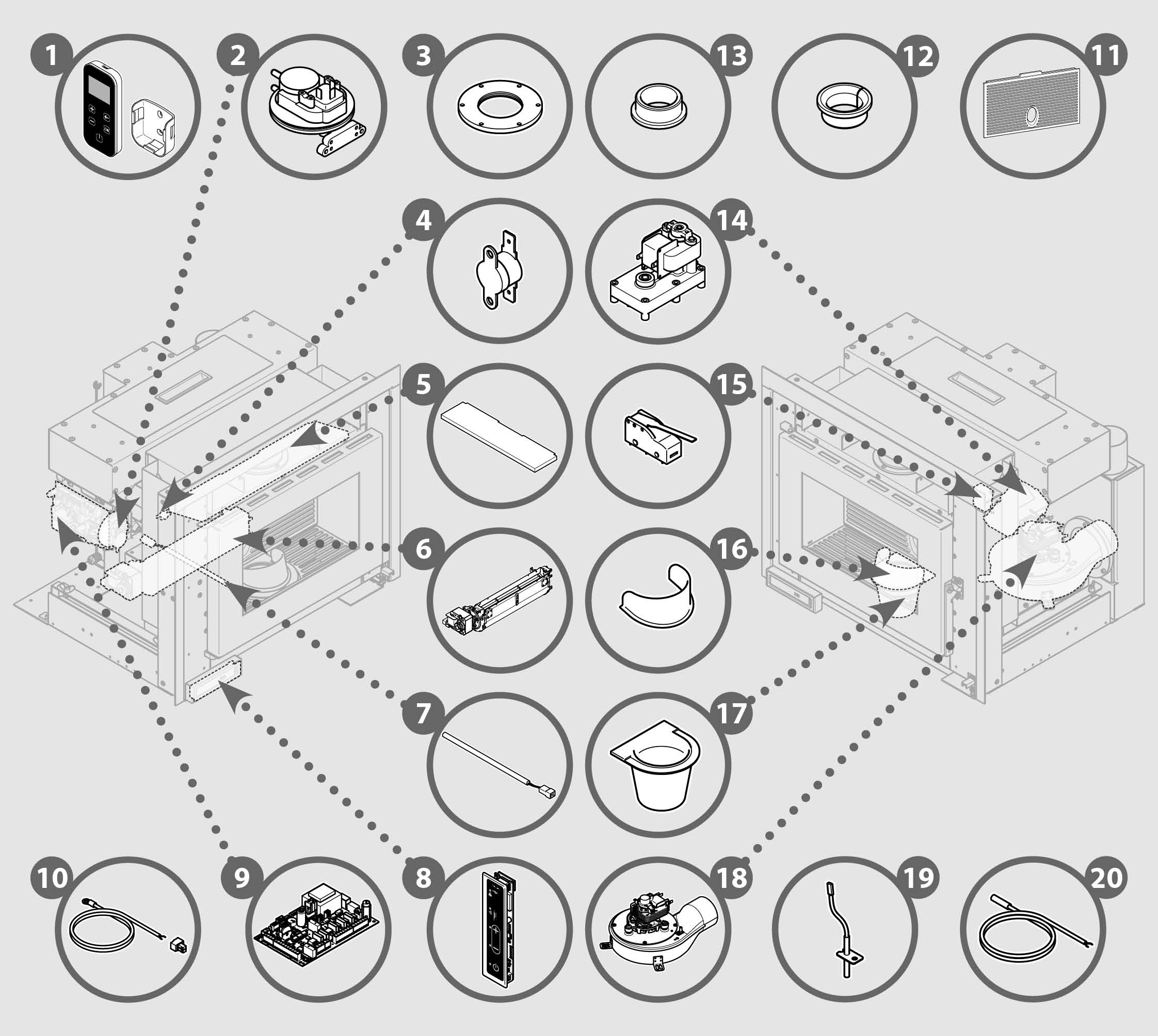 1 2 3 13 12 11
4 14
5 15
6 16
7 17
10 9 8 18 19 20