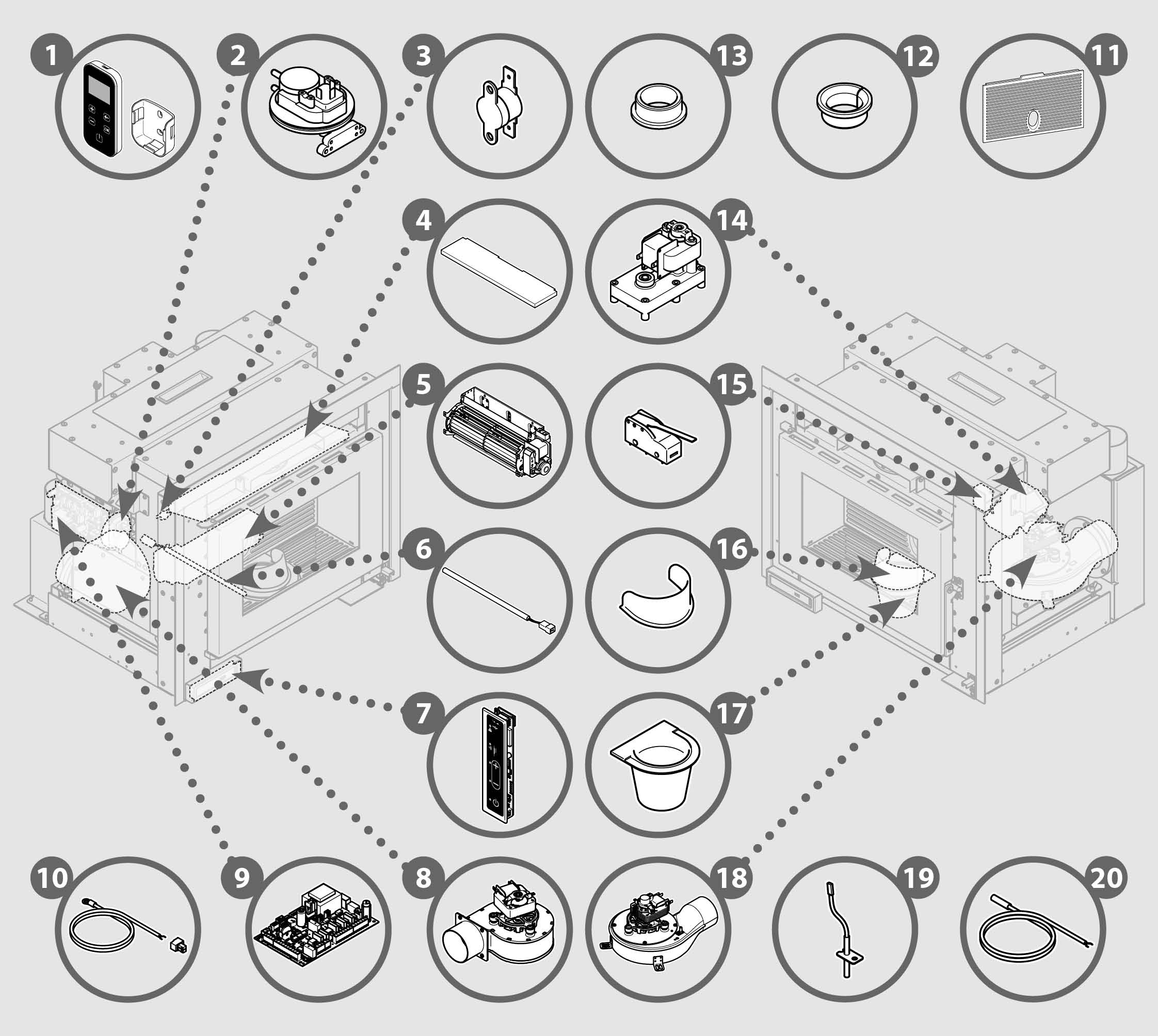 1
2
3
13
12
11
4
14
5
15
6
16
7
17
10
9
8
18
19
20