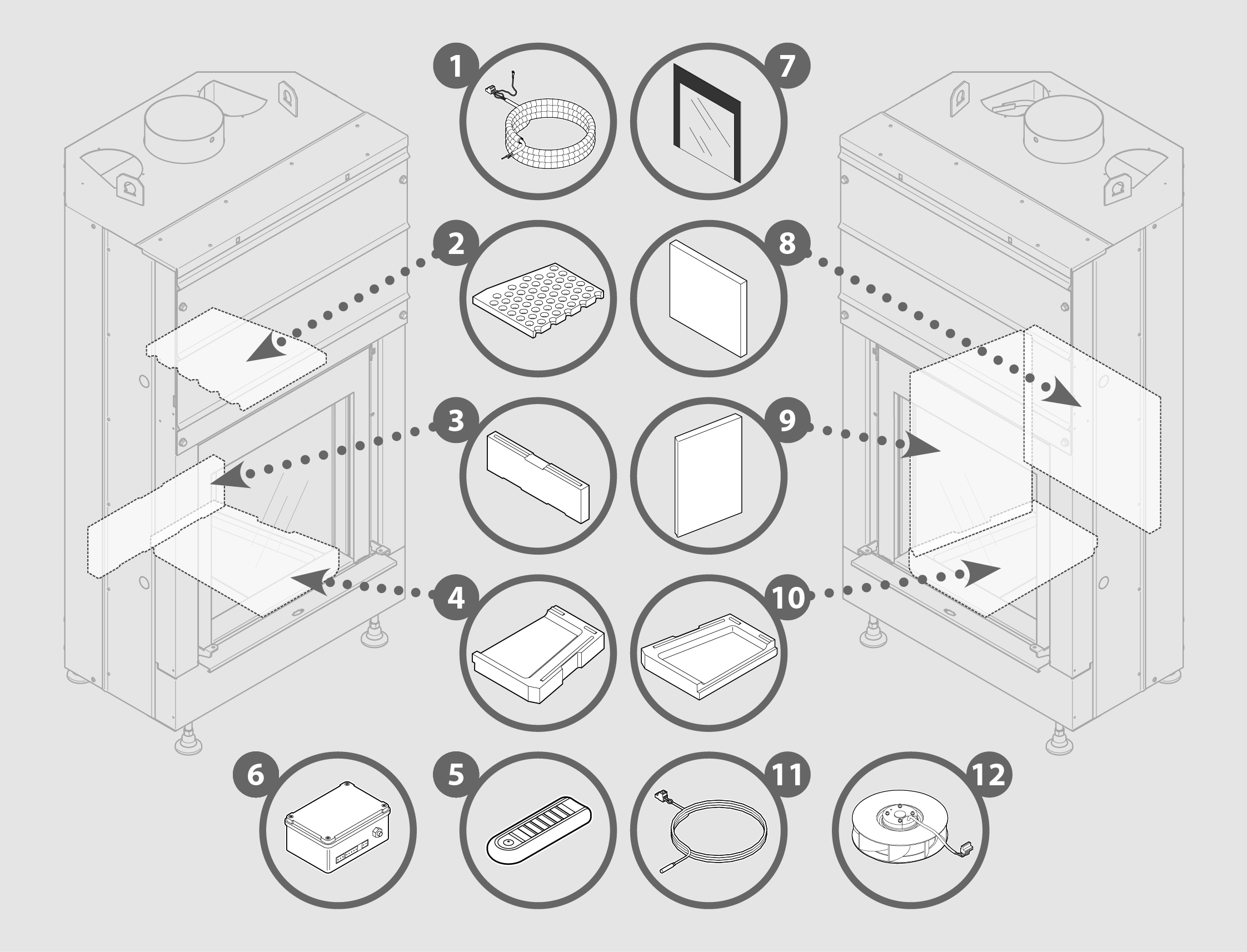 1
7
2
8
3
9
4
10
6
5
11
12