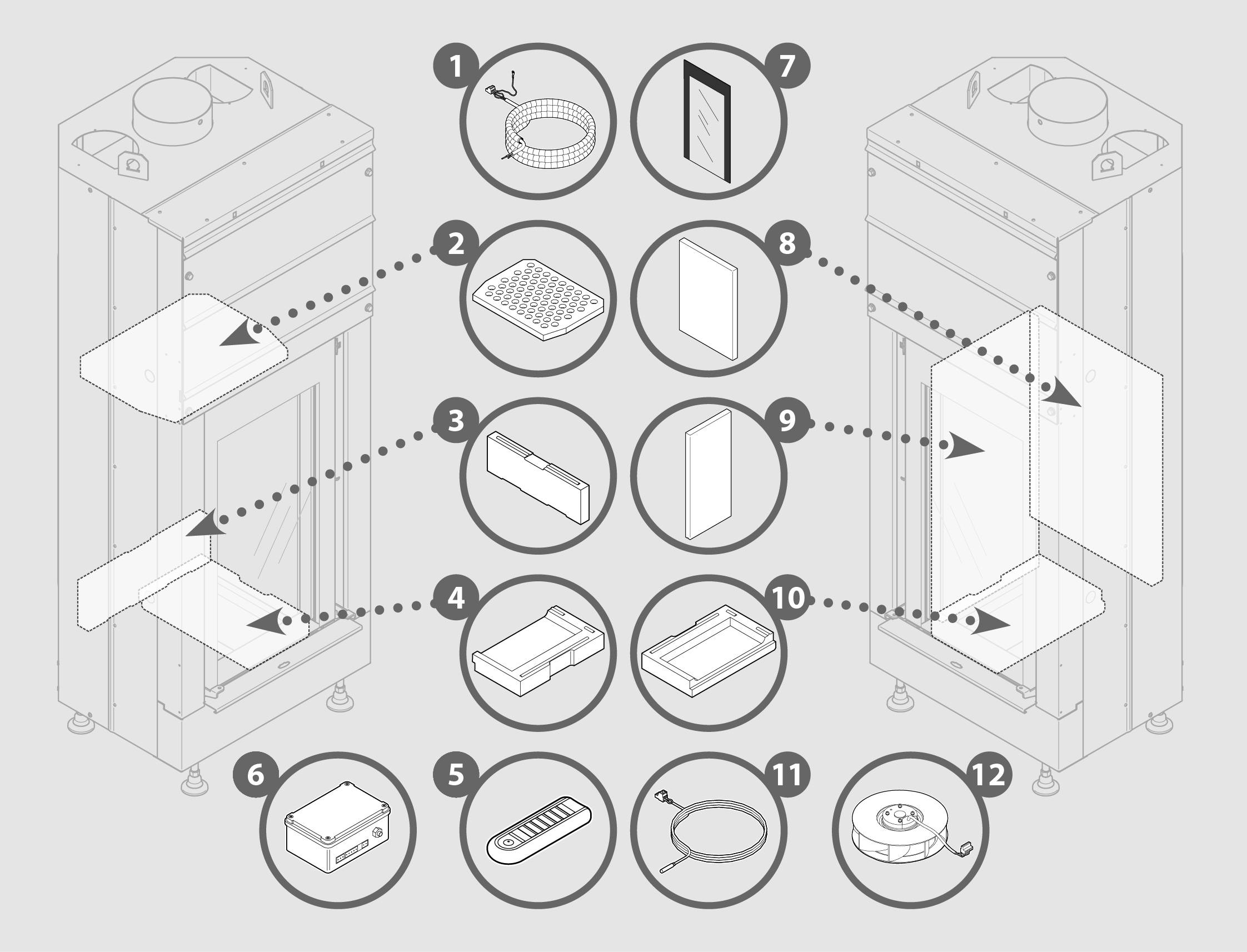 1
7
2
8
3
9
4
10
6
5
11
12