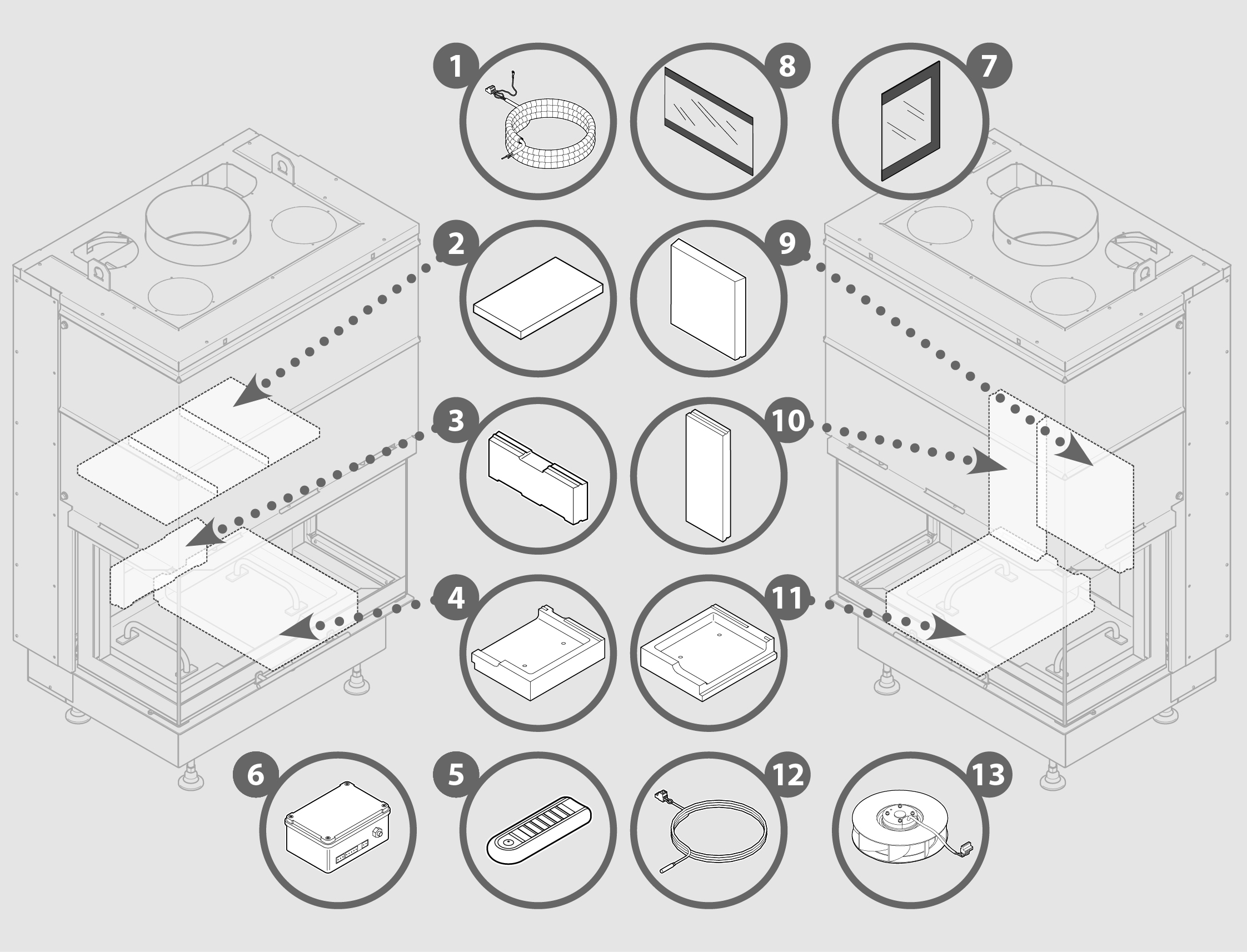 1
8
7
2
9
3
10
4
11
6
5
12
13