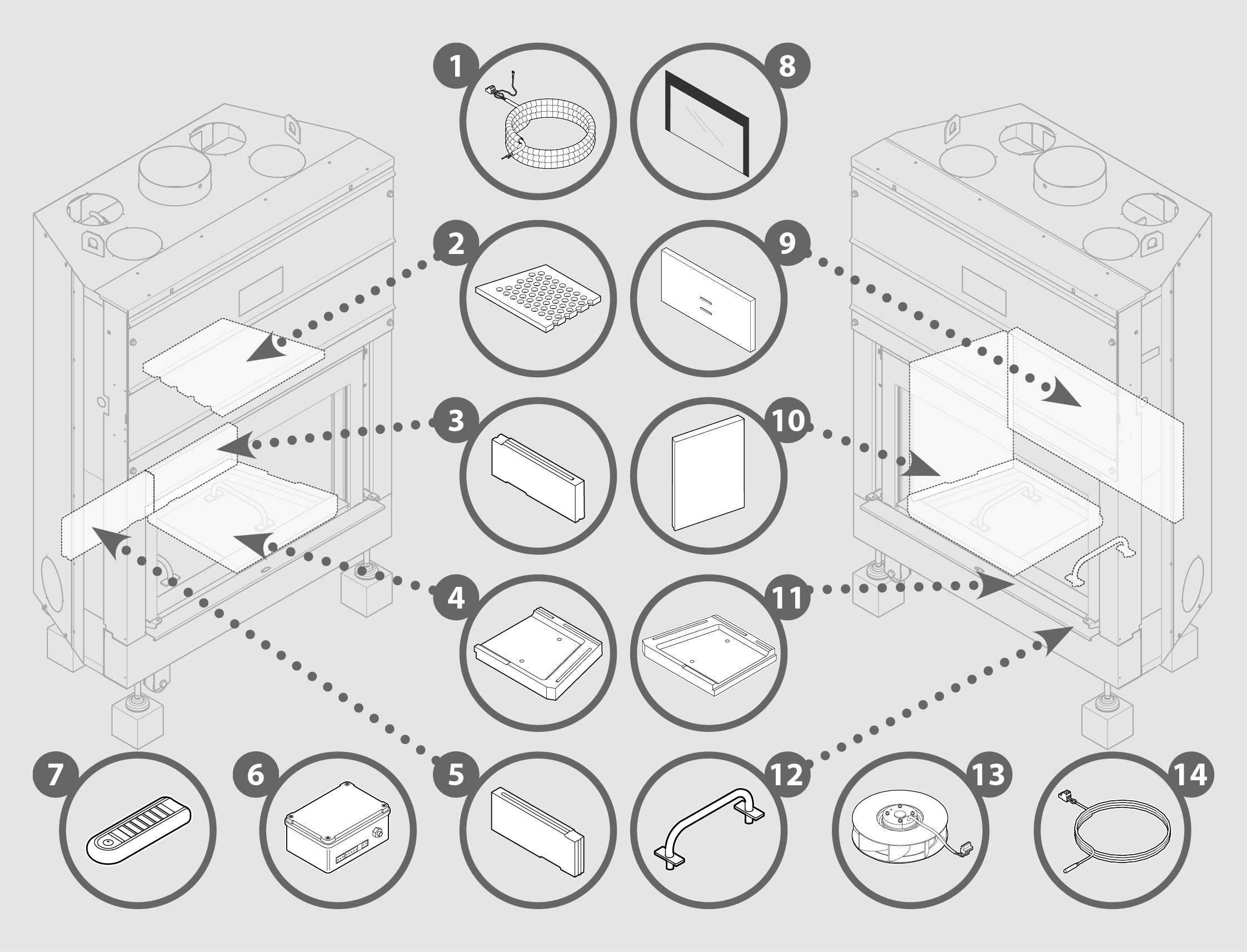 1
8
2
9
3
10
4
11
7
6
5
12
13
14