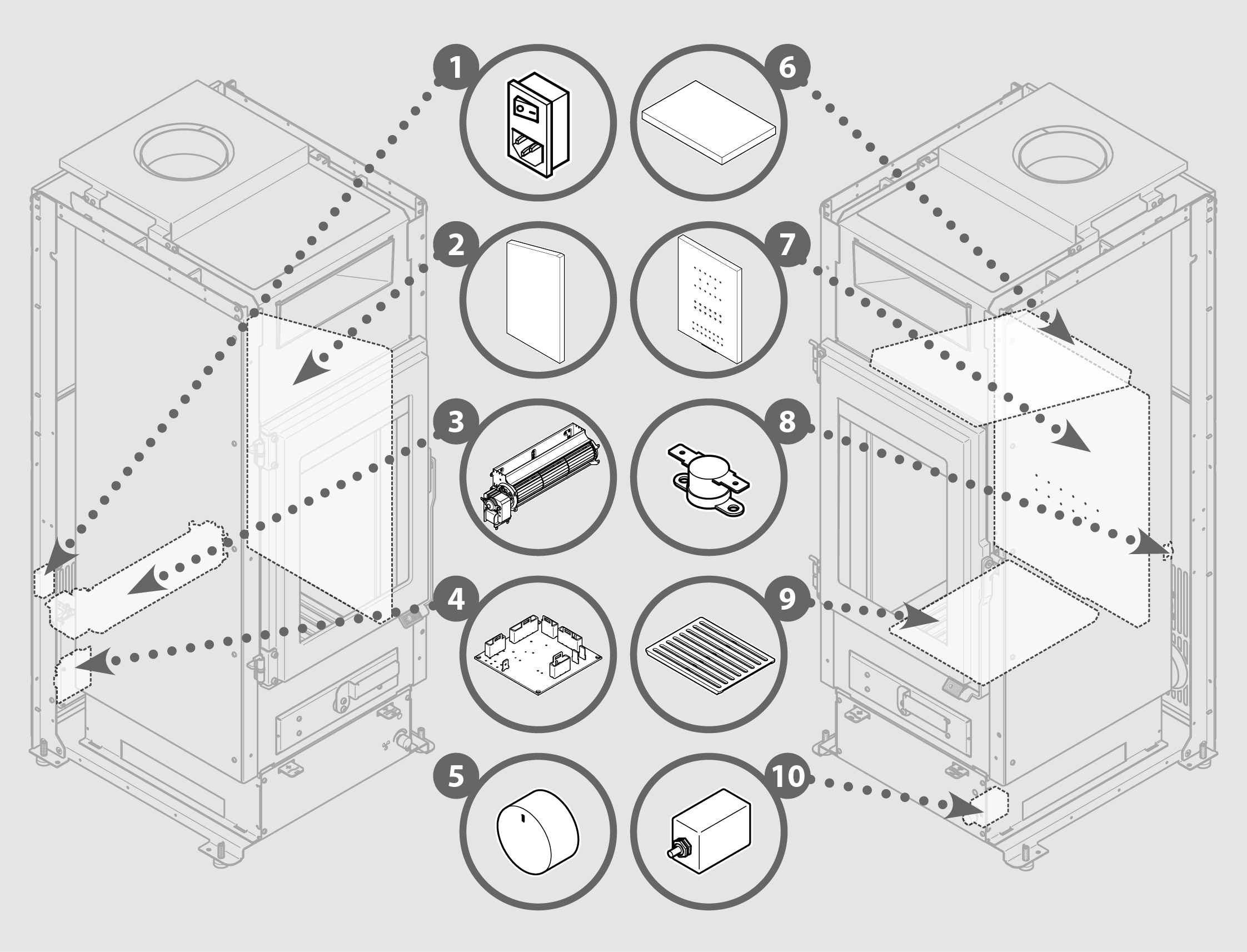 1
2
3
4
5
6
7
8
9
10