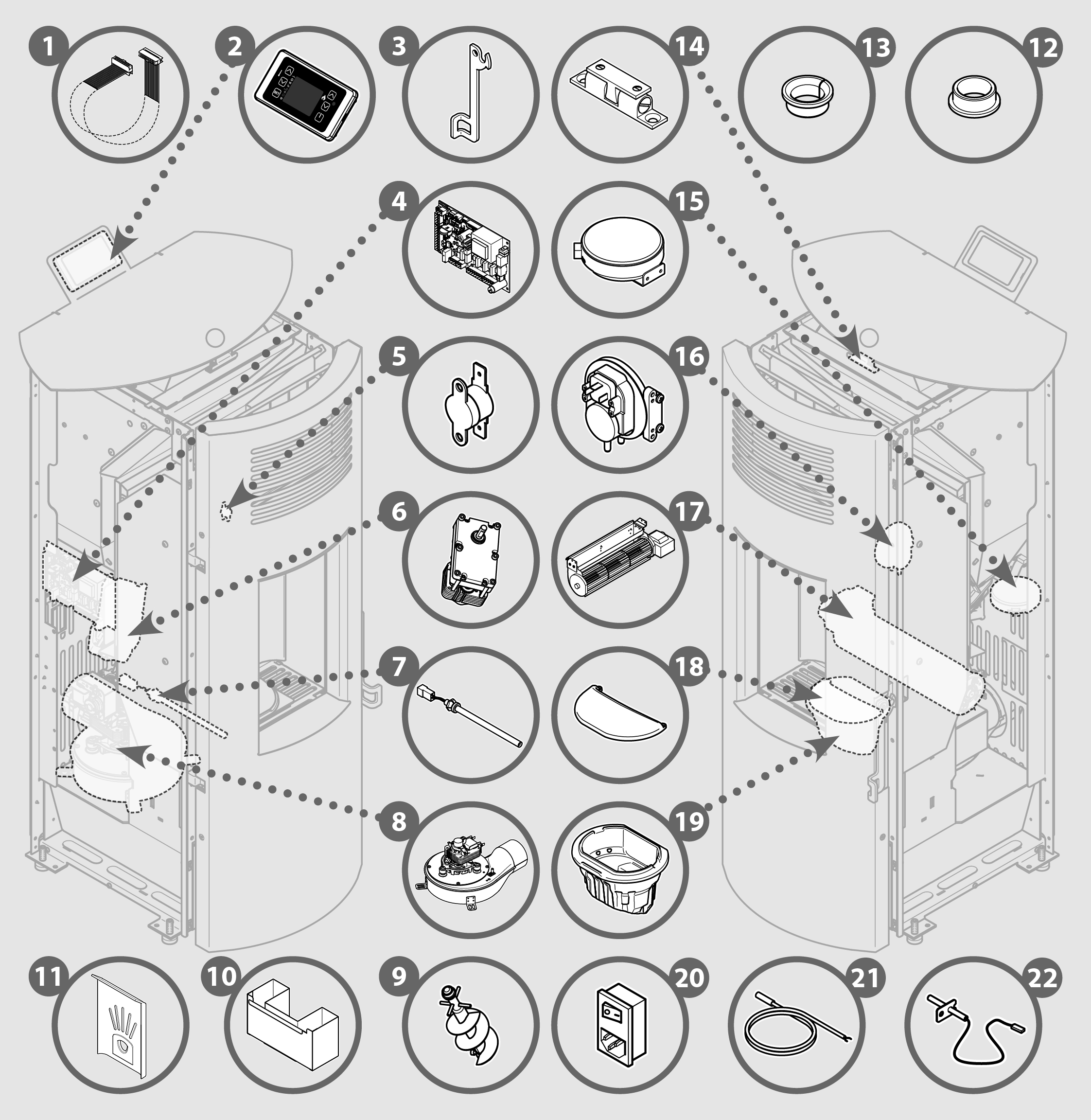 1
2
3
14
13
12
4
15
5
16
6
17
7
18
8
19
11
10
9
20
21
22