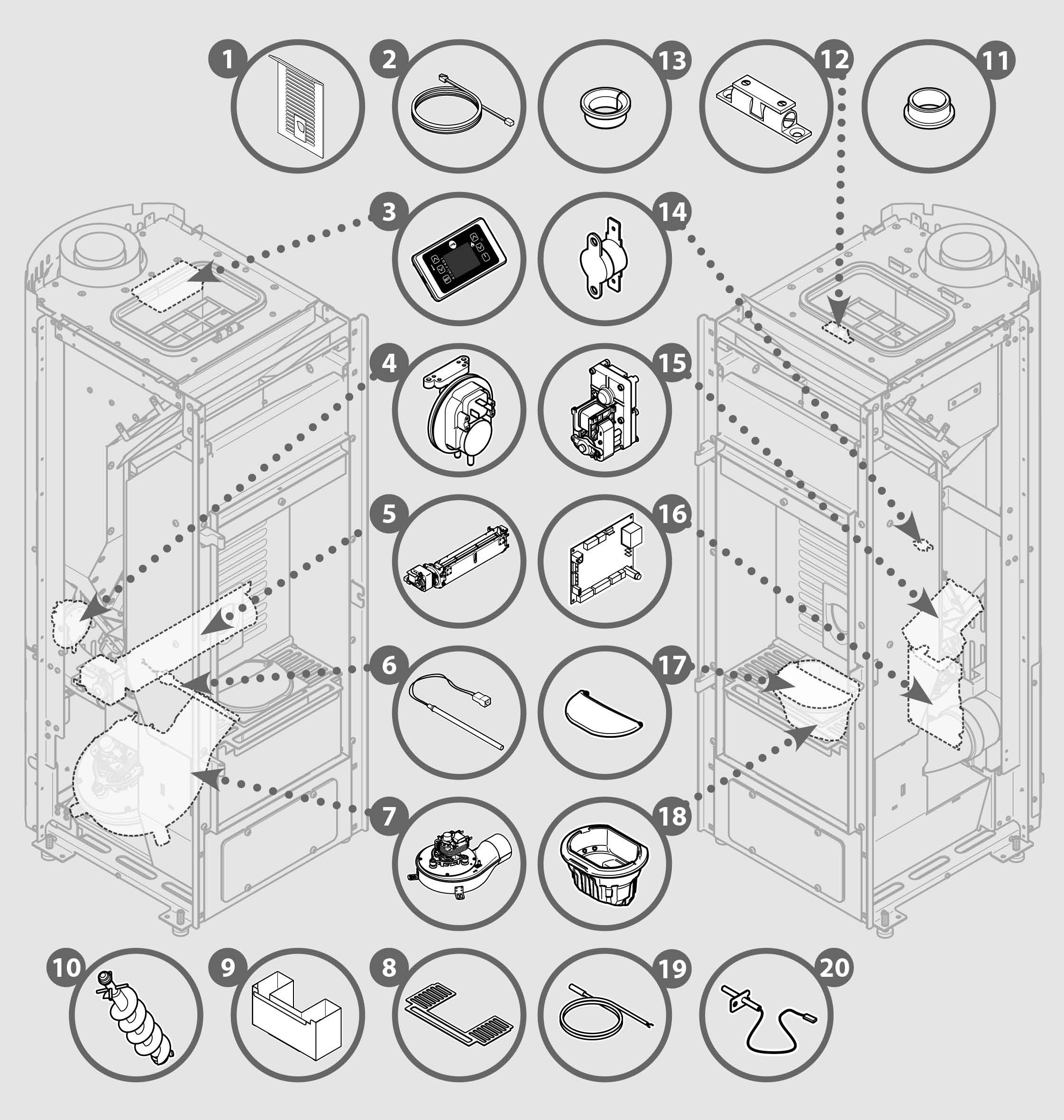 1
2
13
12
11
3
14
4
15
5
16
6
17
7
18
10
9
8
19
20