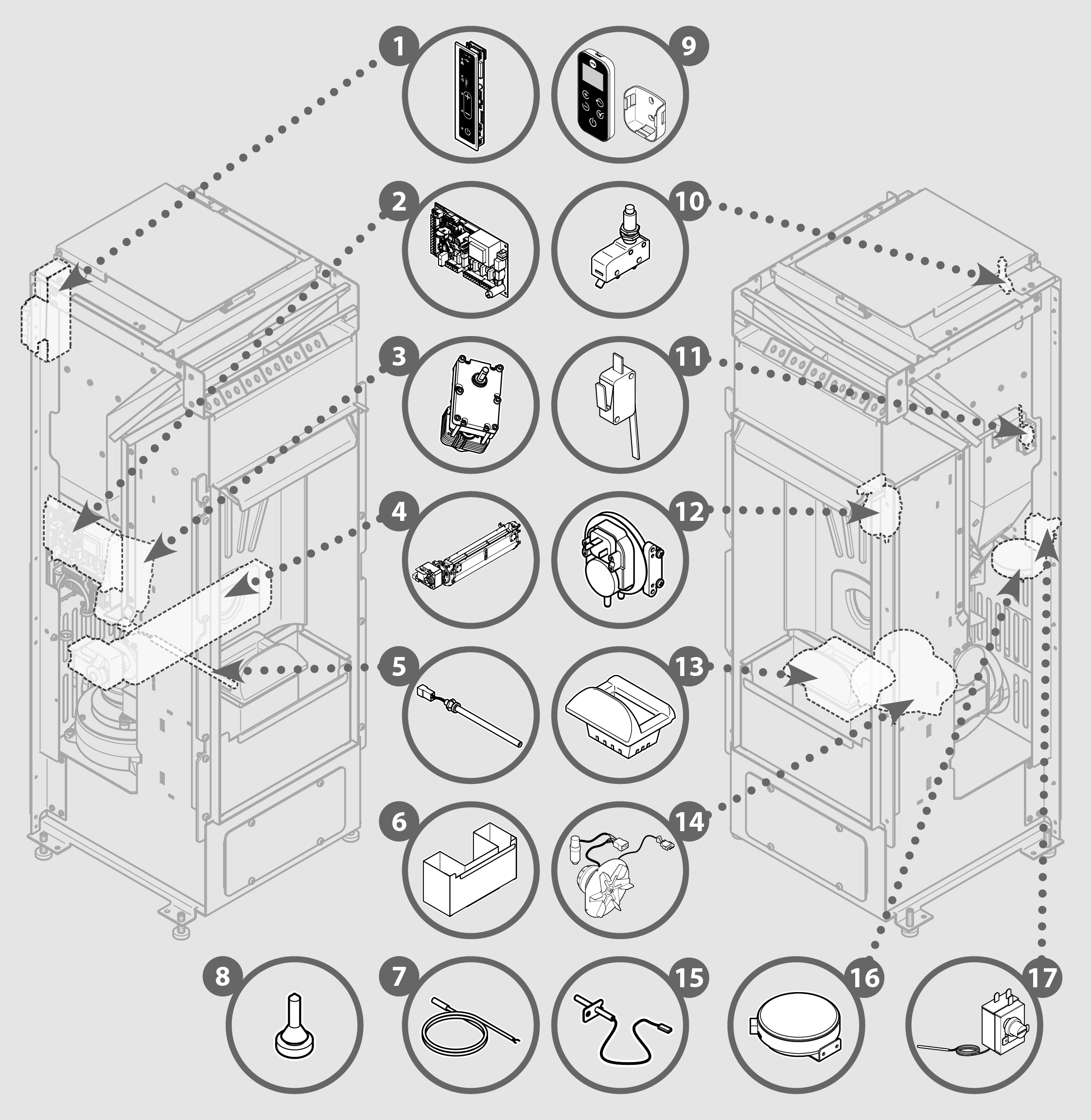 1
9
2
10
3
11
4
12
5
13
6
14
8
7
15
16
17