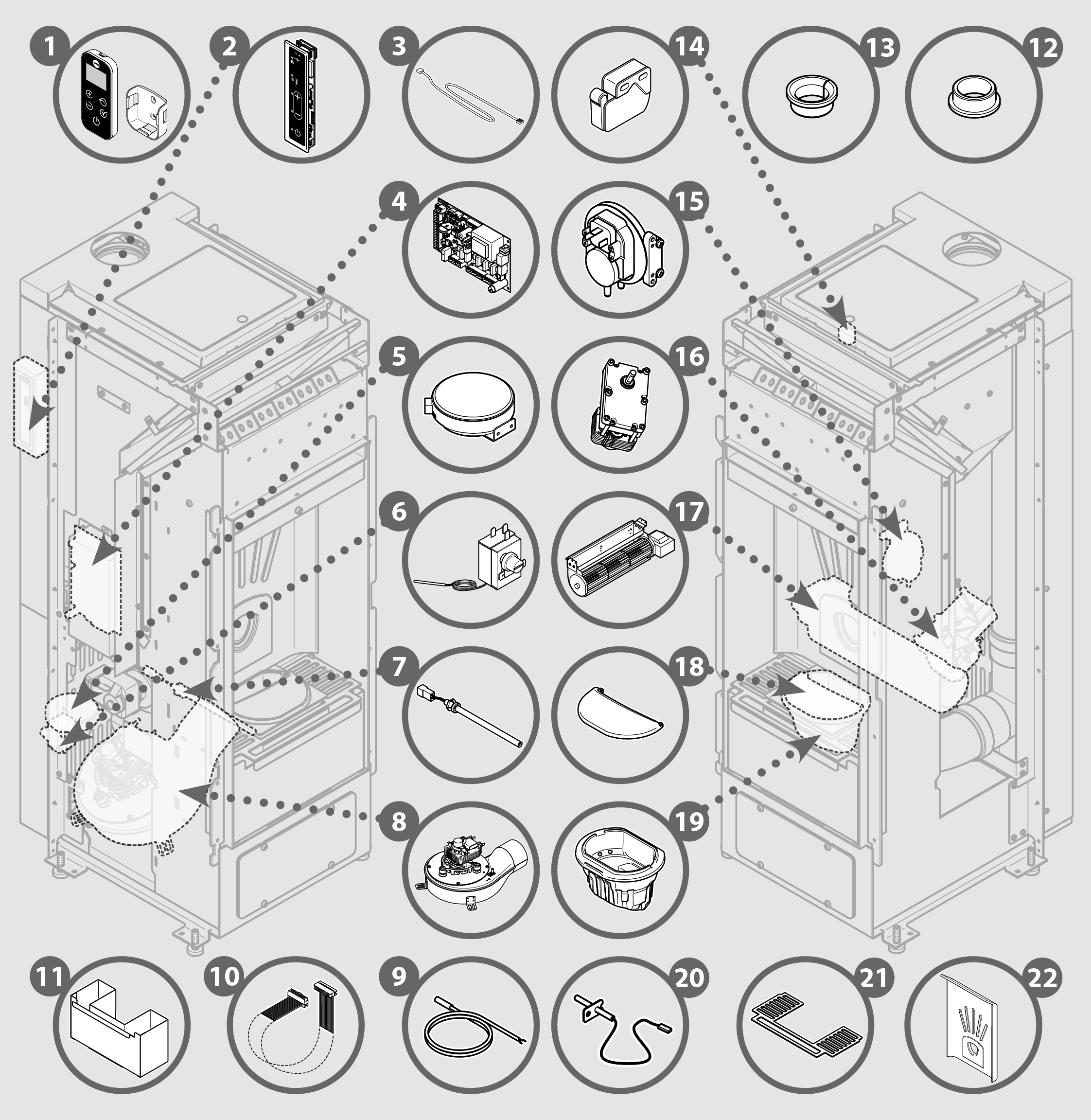 1
2
3
14
13
12
4
15
5
16
6
17
7
18
8
19
11
10
9
20
21
22