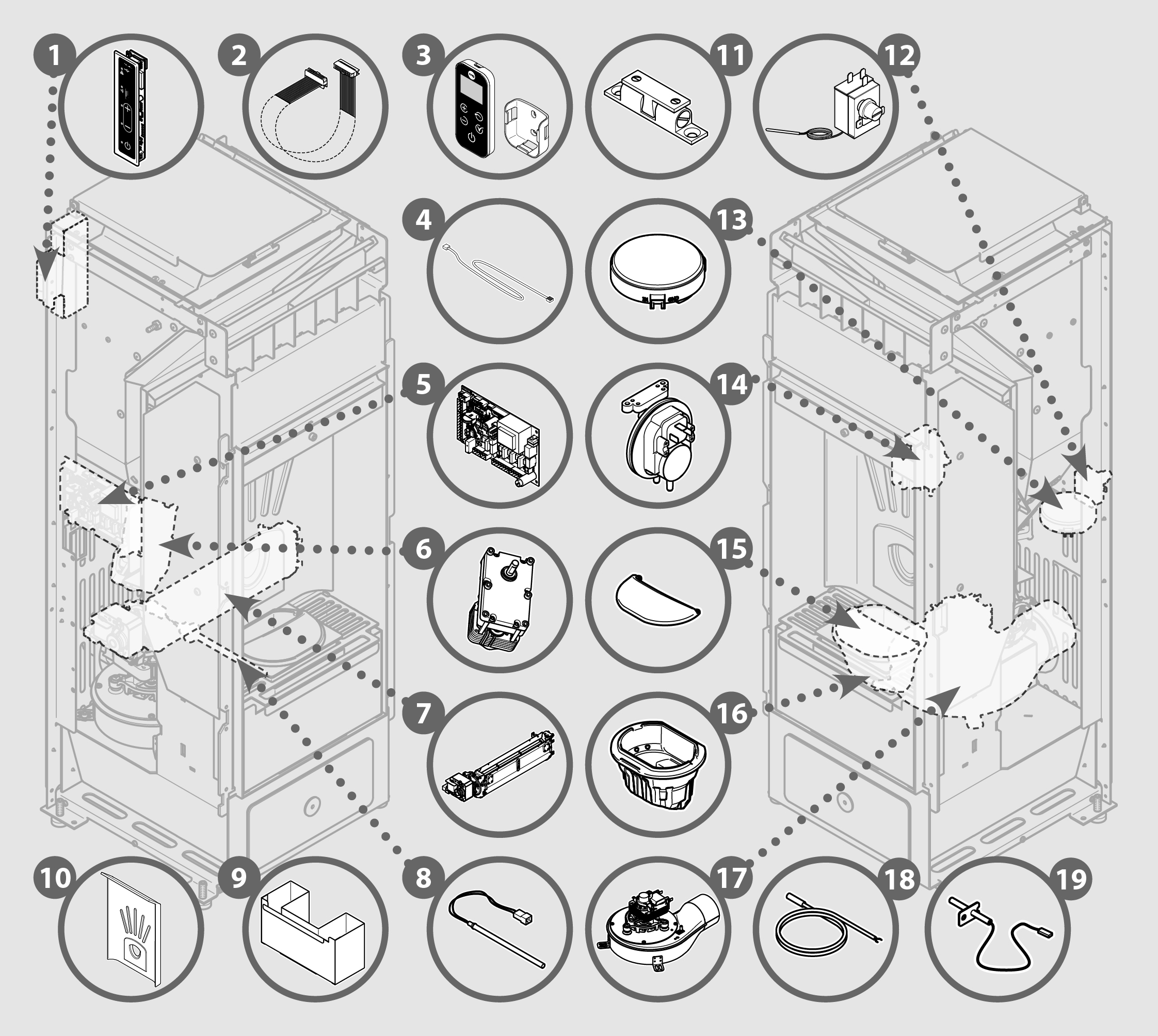 1
2
3
11
12
4
13
5
14
6
15
7
16
10
9
8
17
18
19