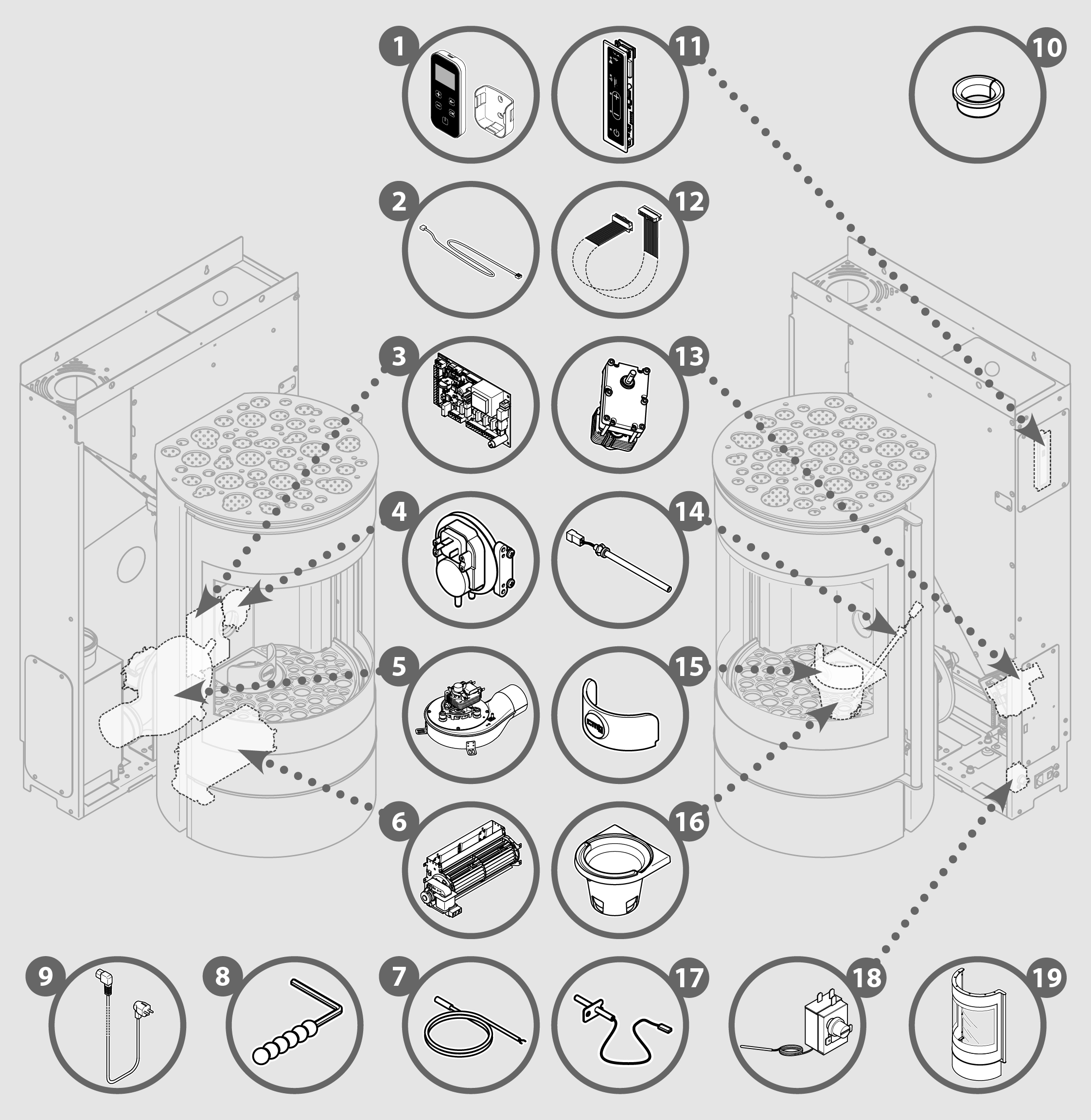 1
11
10
2
12
3
13
4
14
5
15
6
16
9
8
7
17
18
19