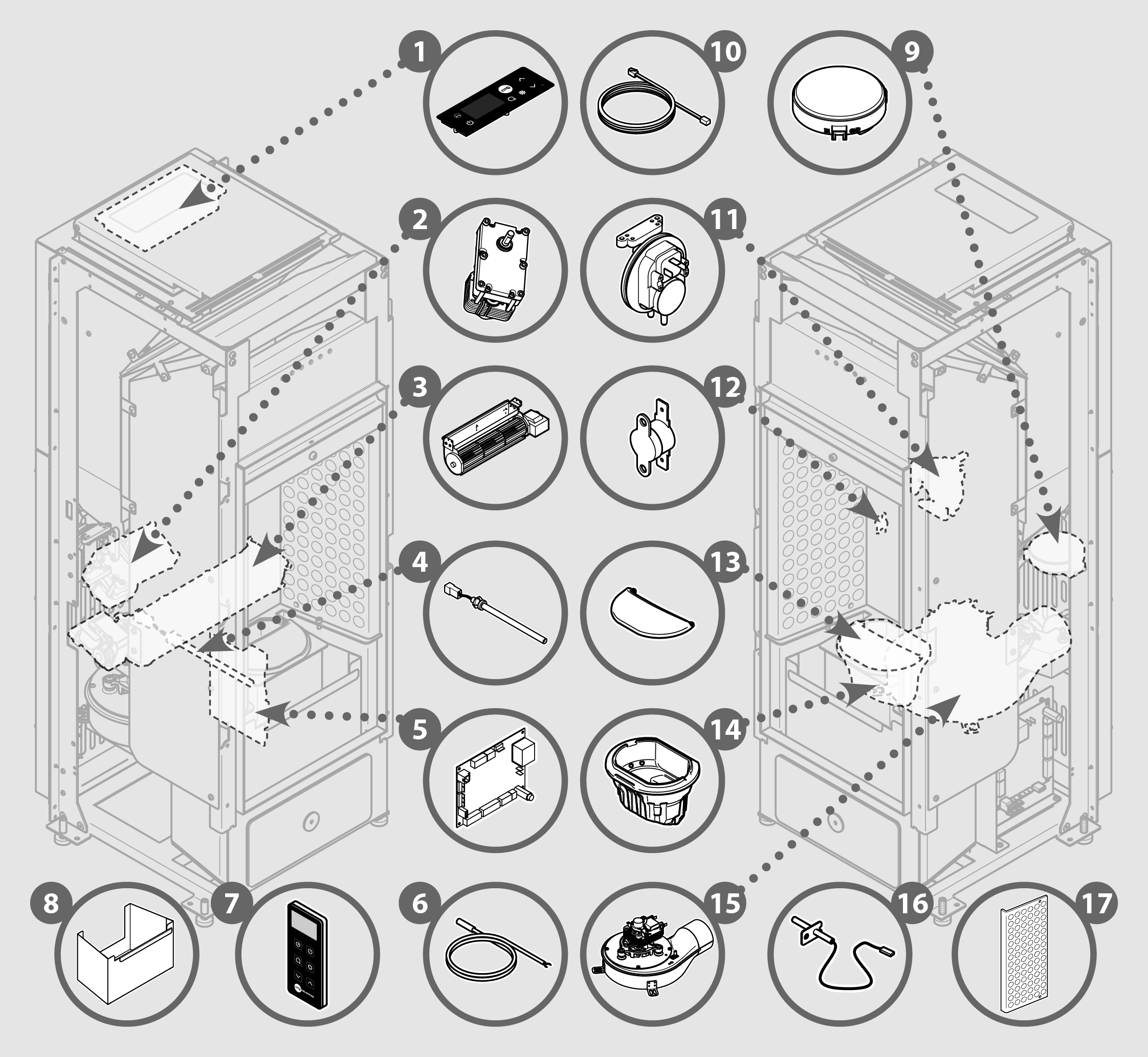 1
10
9
2
11
3
12
4
13
5
14
8
7
6
15
16
17