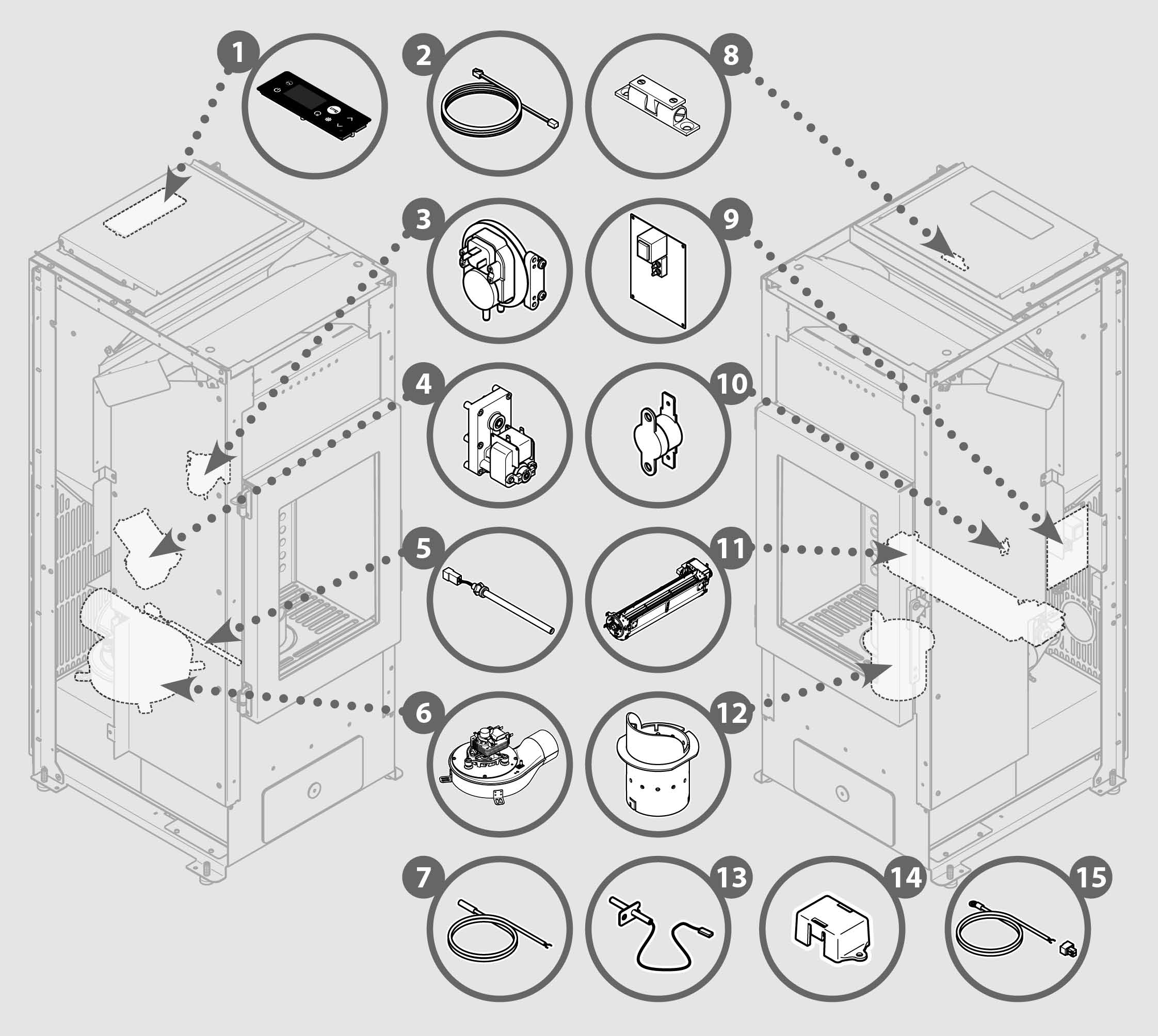 1
2
8
3
9
4
10
5
11
6
12
7
13
14
15