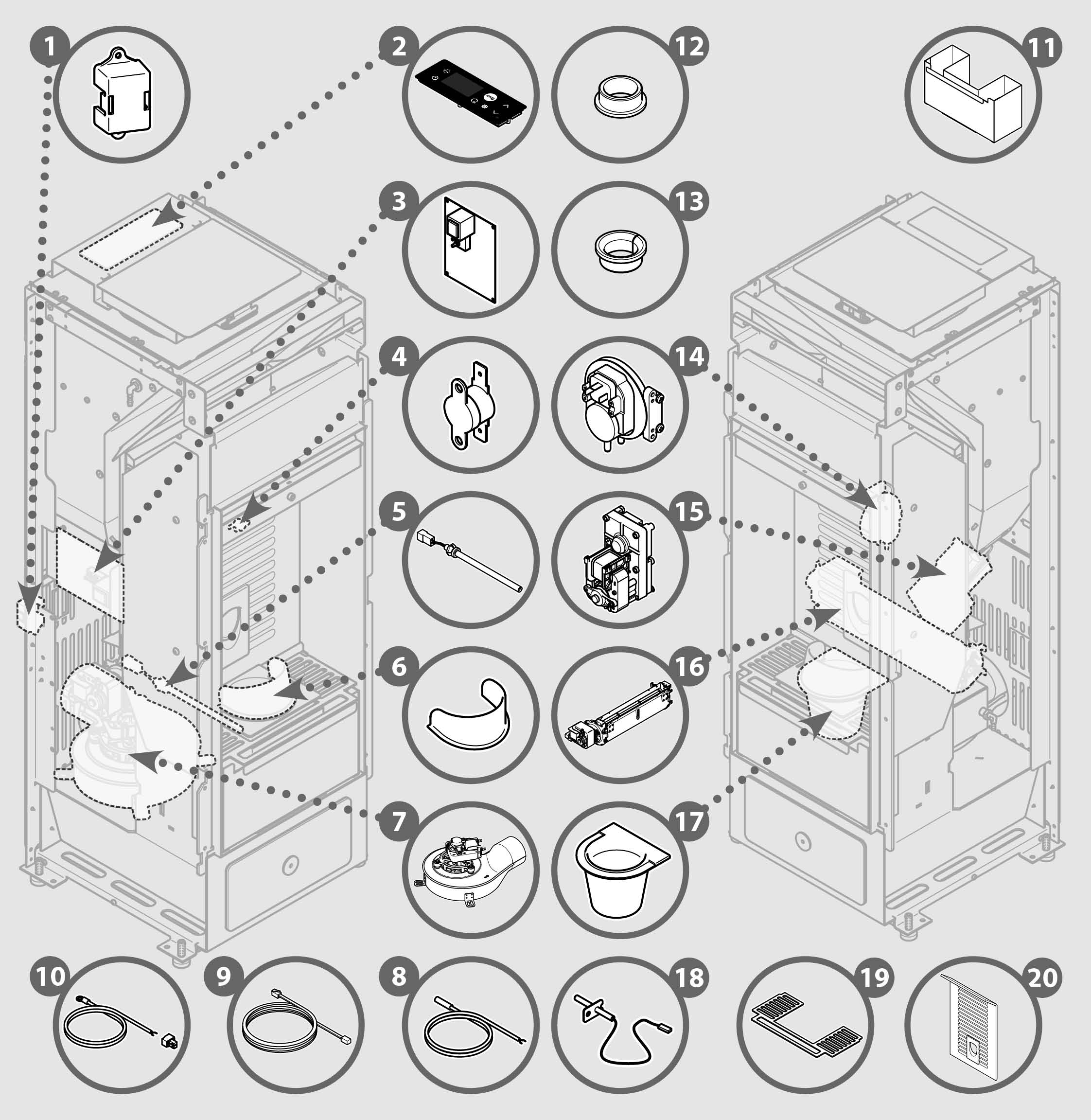 1
2
12
11
3
13
4
14
5
15
6
16
7
17
10
9
8
18
19
20