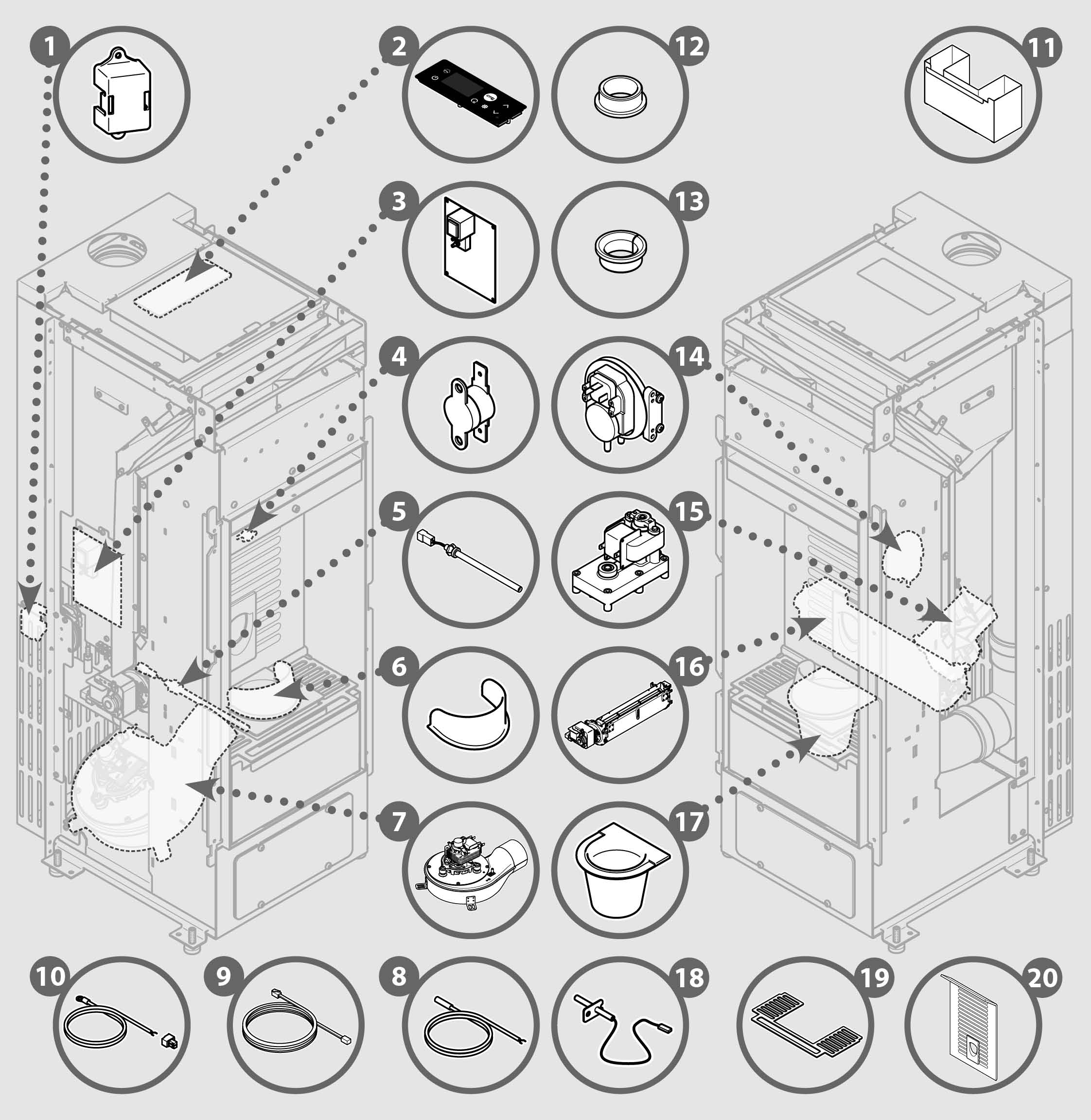 1
2
12
11
3
13
4
14
5
15
6
16
7
17
10
9
8
18
19
20