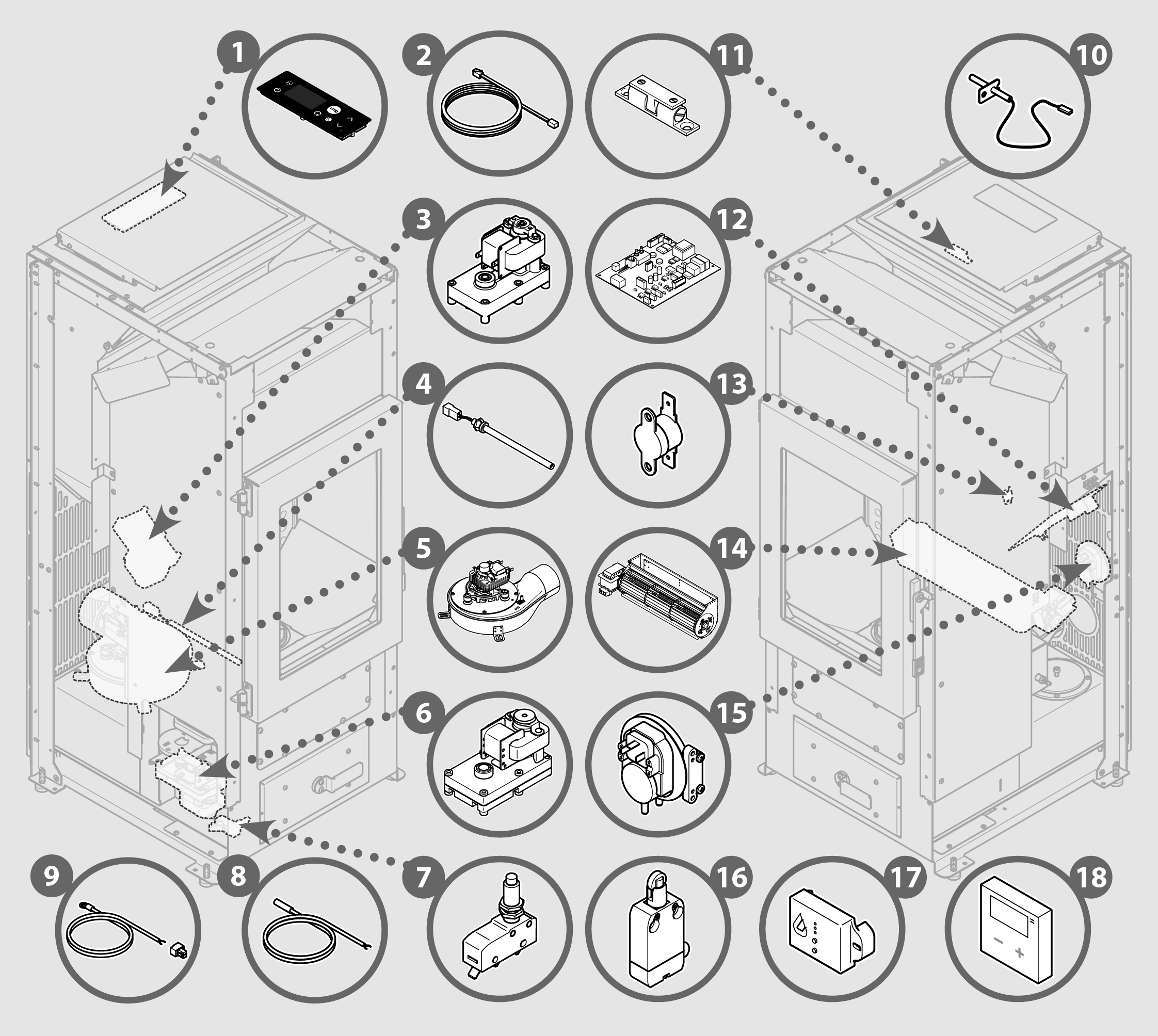 1
2
11
10
3
12
4
13
5
14
6
15
9
8
7
16
17
18