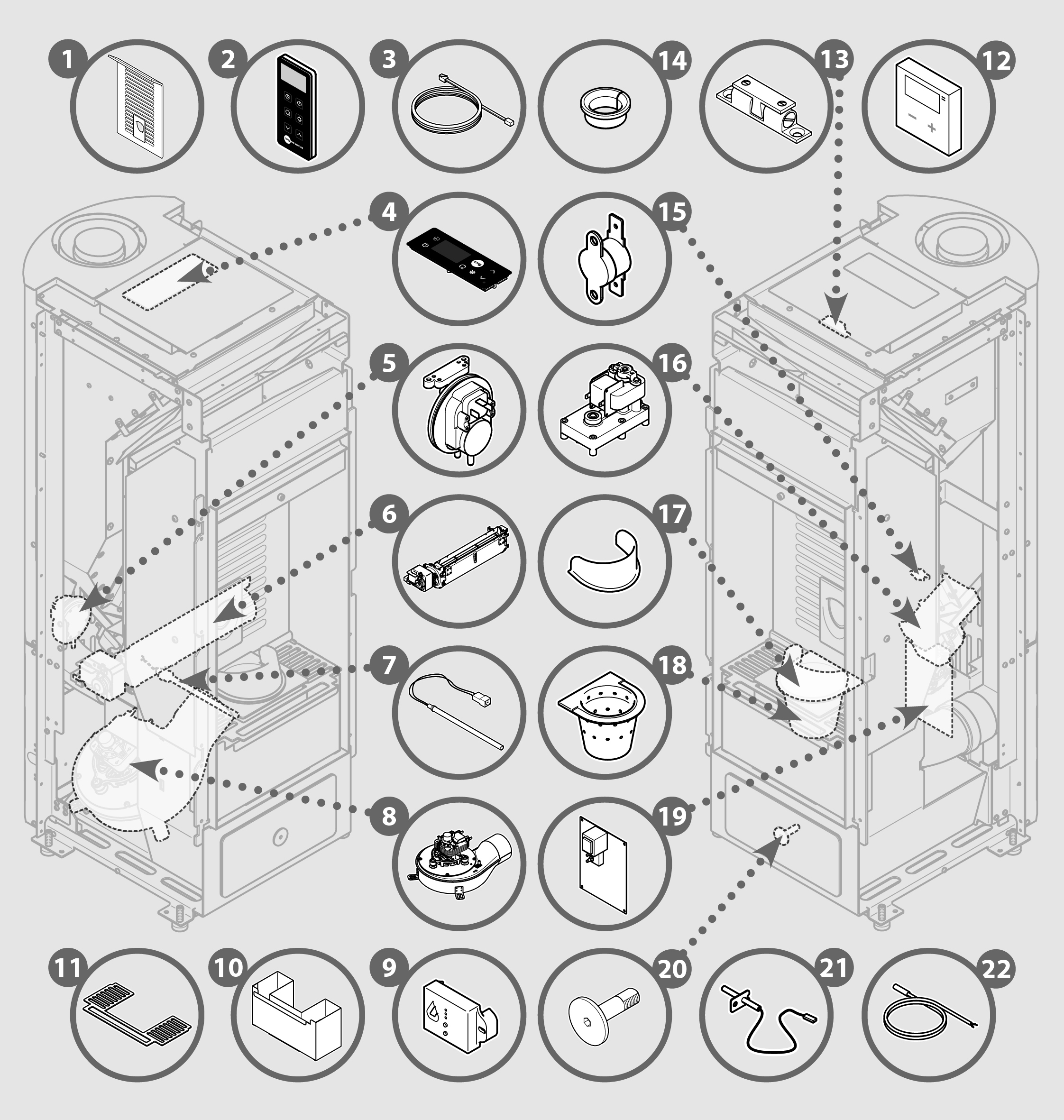 1
2
3
14
13
12
4
15
5
16
6
17
7
18
8
19
11
10
9
20
21
22