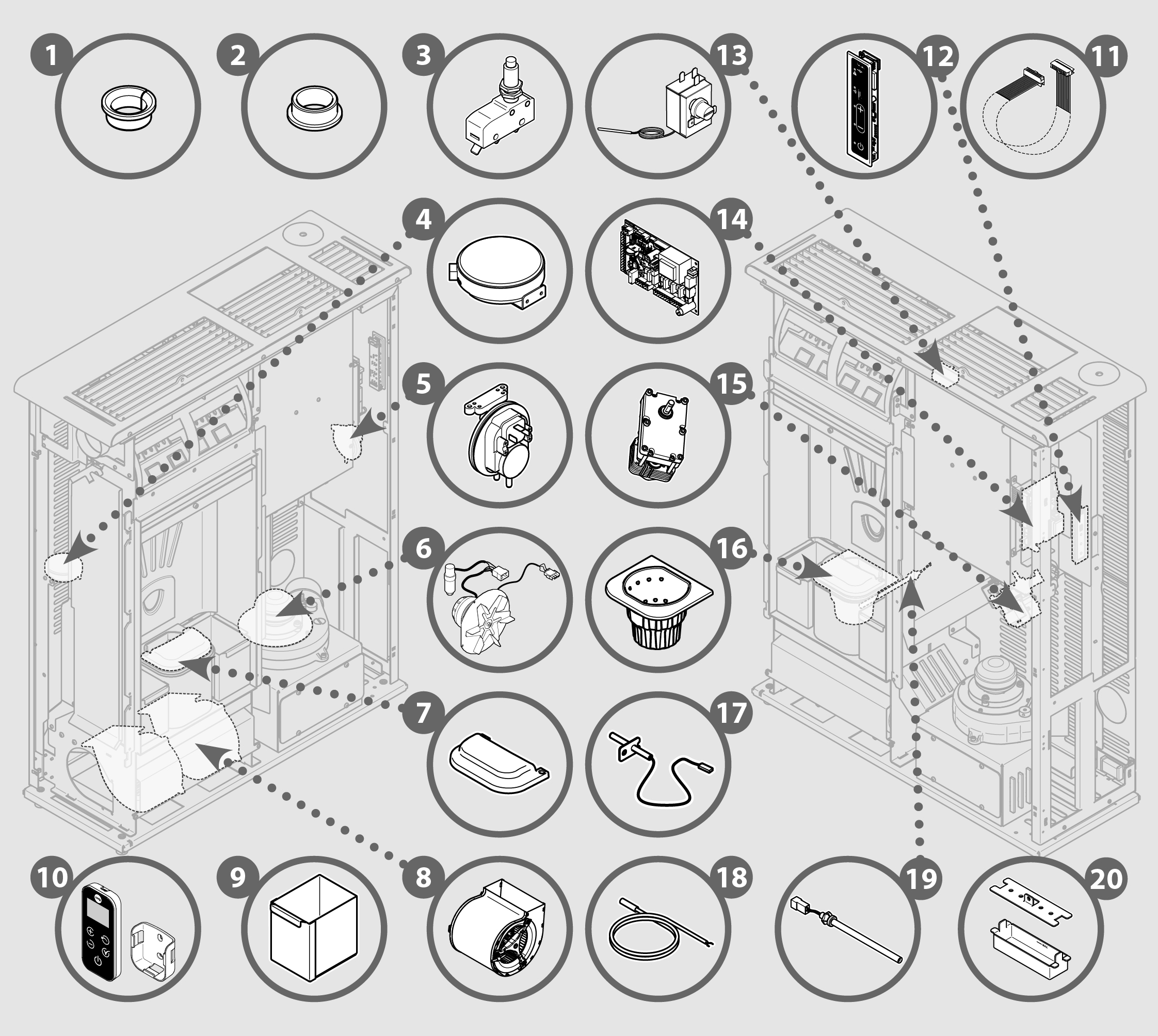 1
2
3
13
12
11
4
14
5
15
6
16
7
17
10
9
8
18
19
20