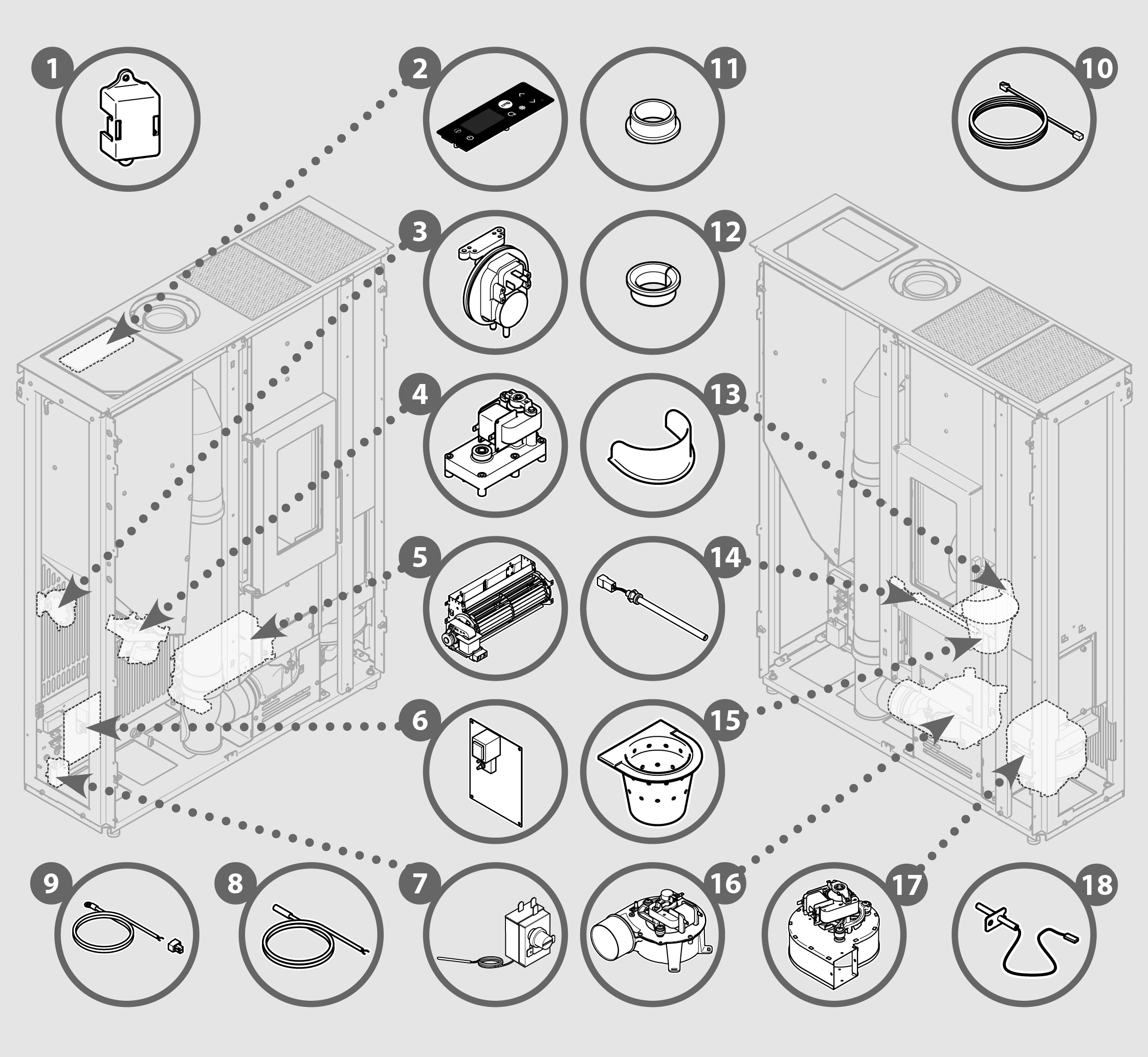 1
2
11
10
3
12
4
13
5
14
6
15
9
8
7
16
17
18