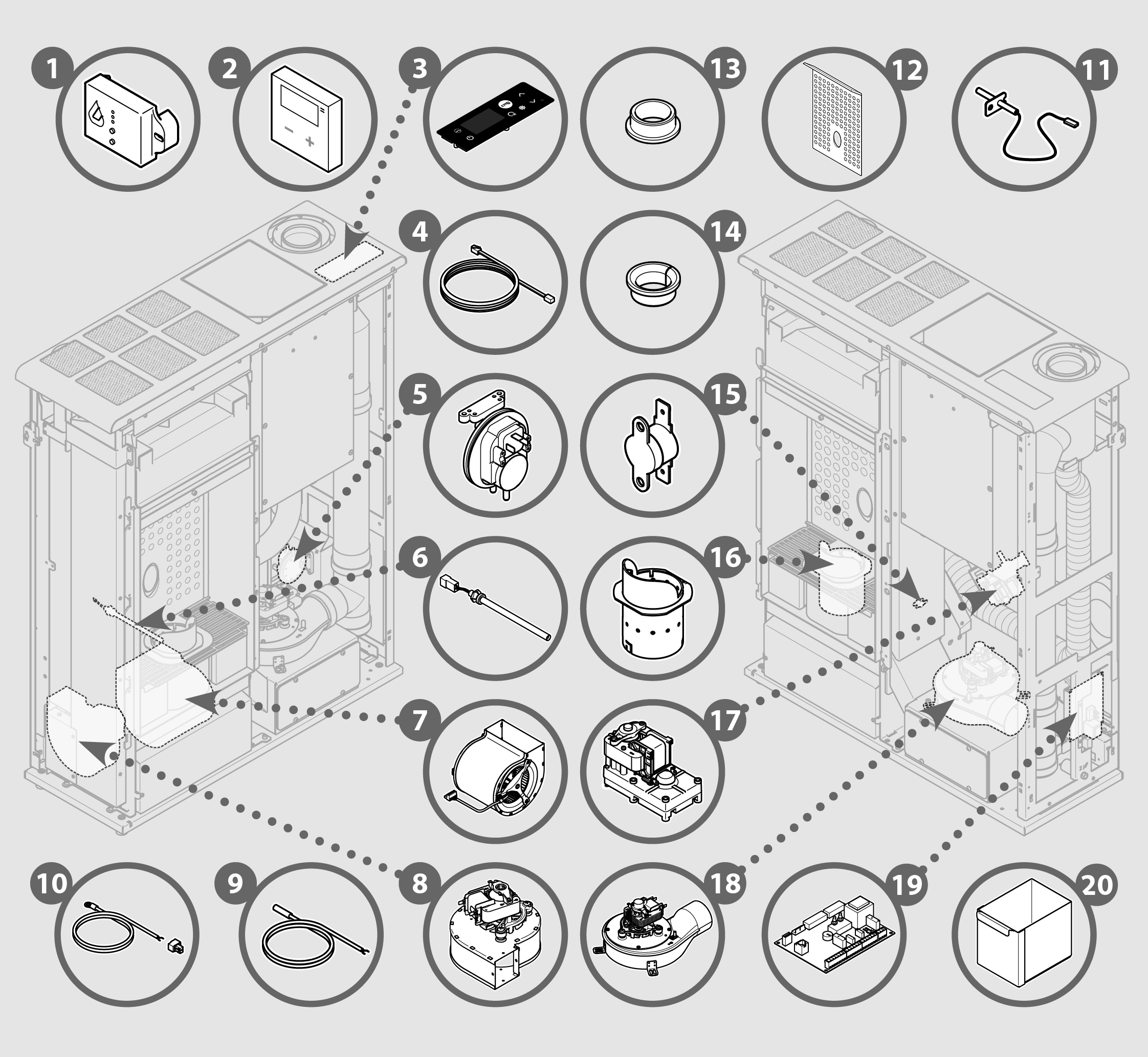 1
2
3
13
12
11
4
14
5
15
6
16
7
17
10
9
8
18
19
20