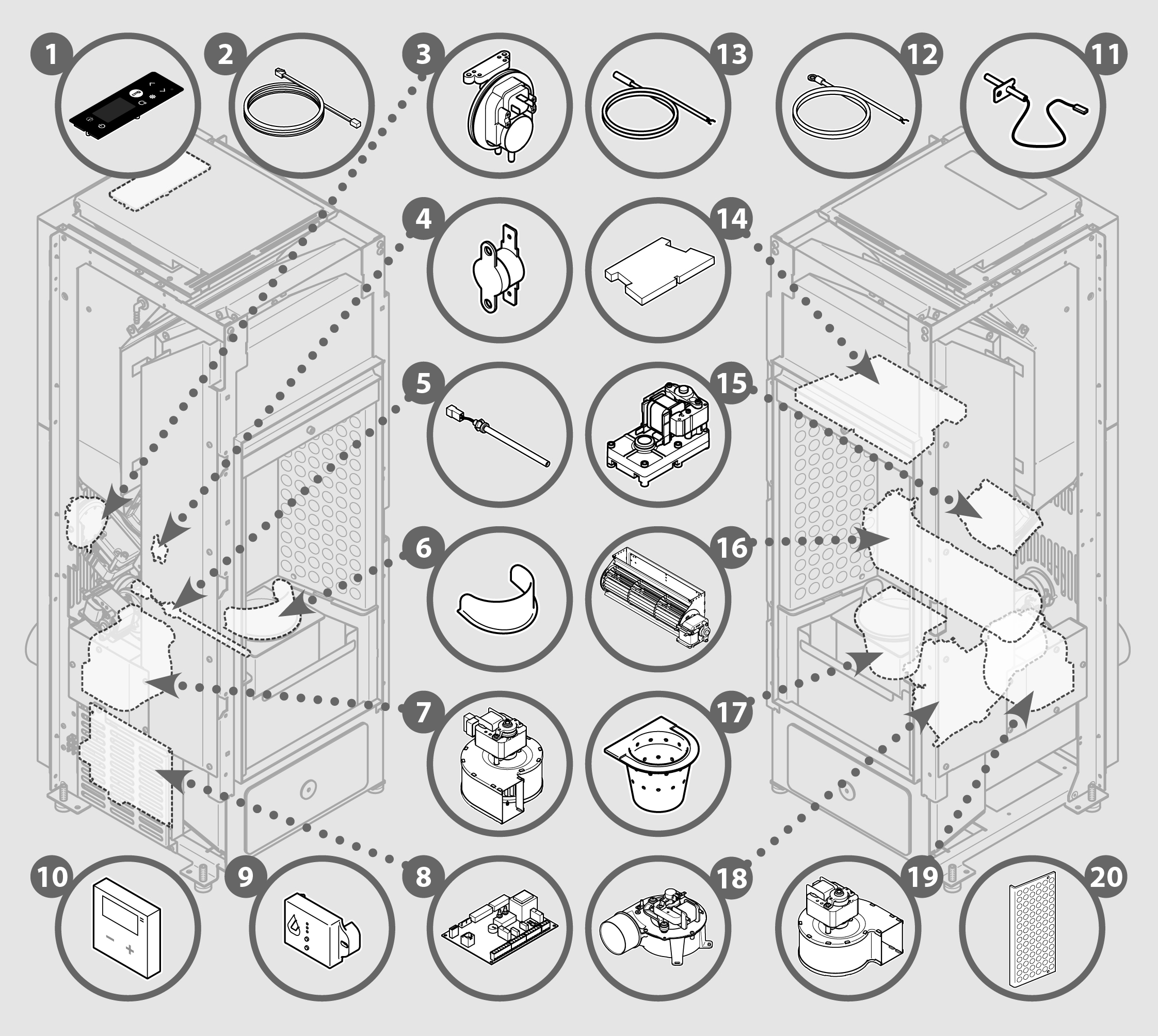 1
2
3
13
12
11
4
14
5
15
6
16
7
17
10
9
8
18
19
20