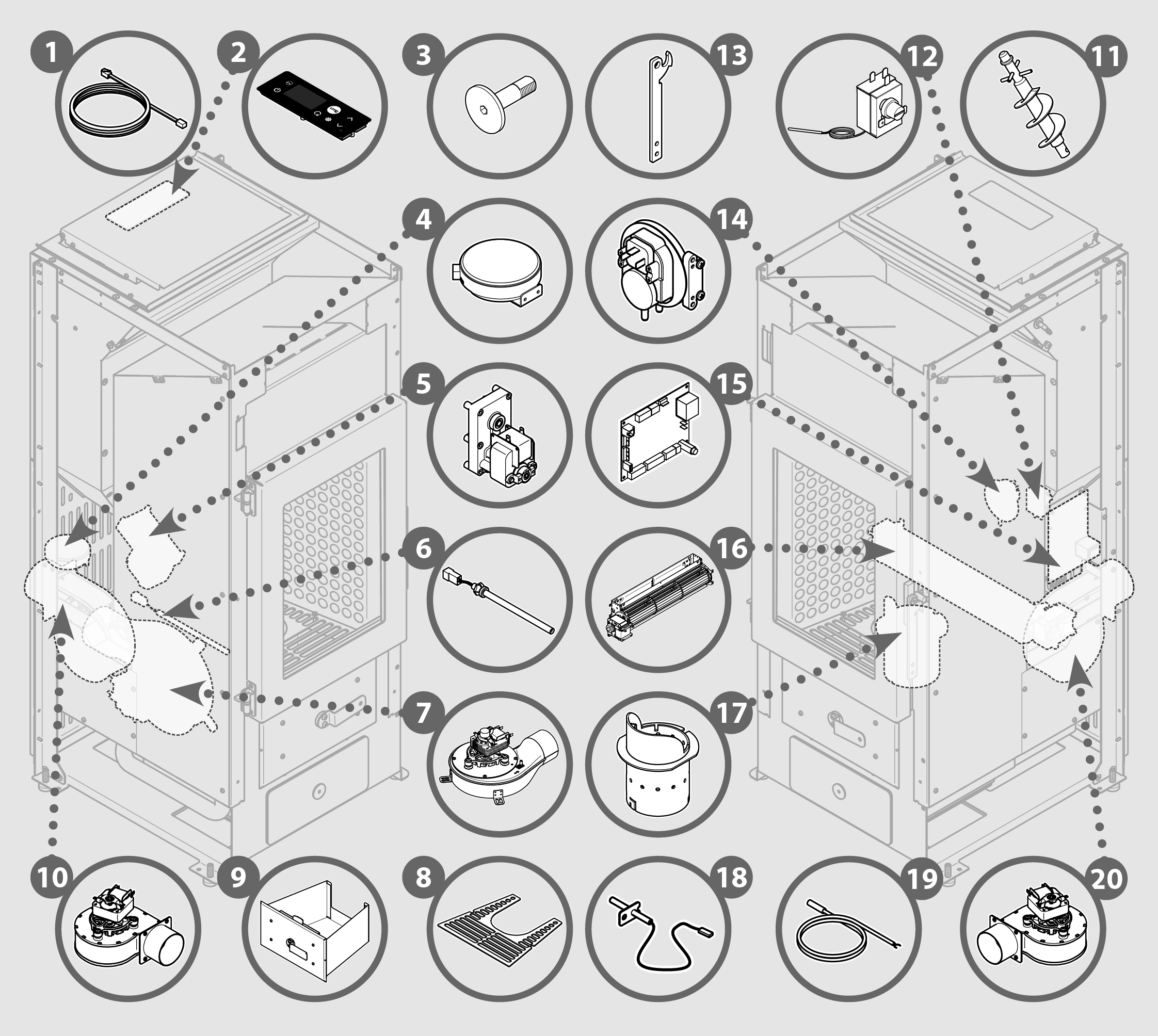 1
2
3
13
12
11
4
14
5
15
6
16
7
17
10
9
8
18
19
20