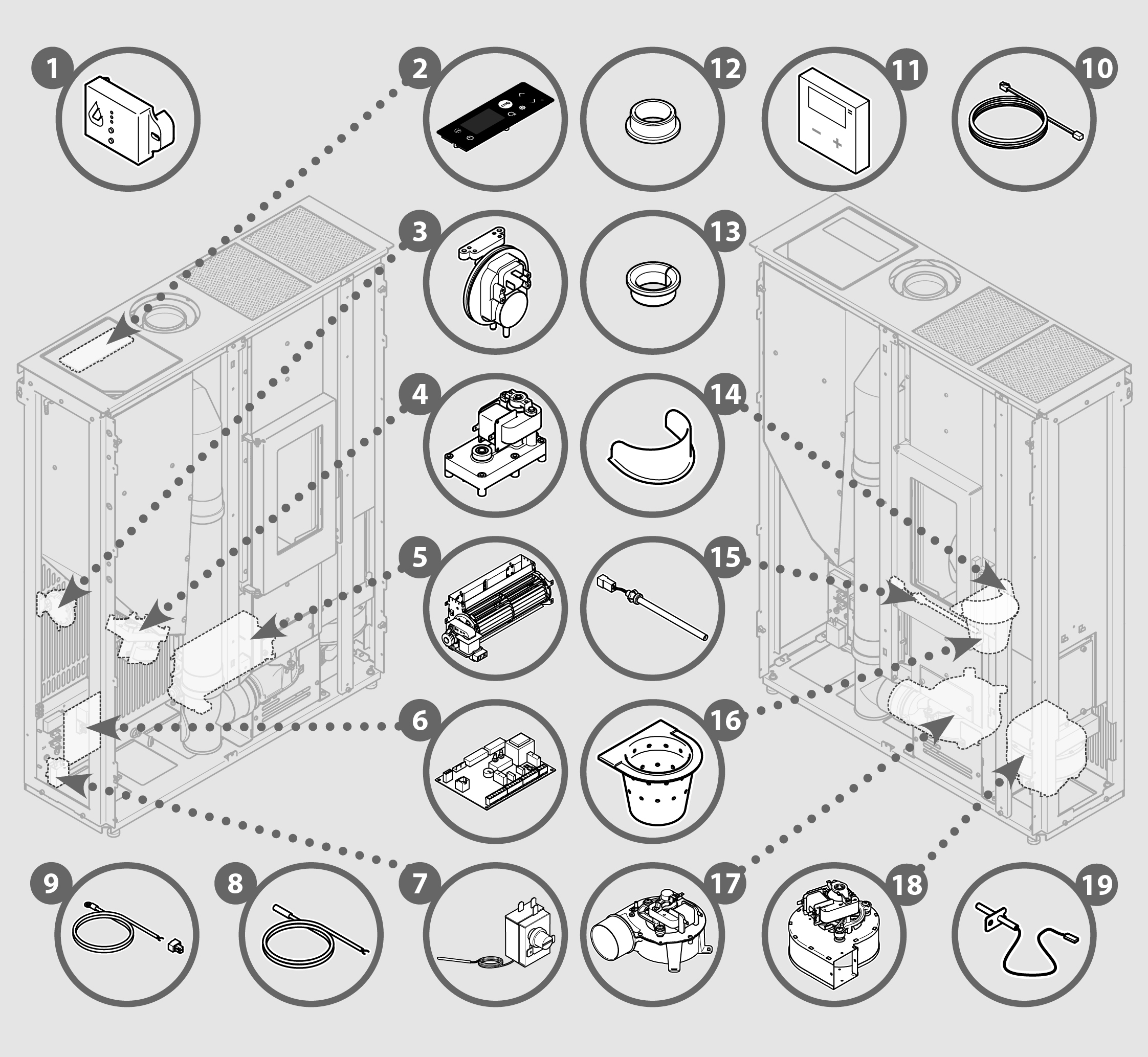 1
2
12
11
10
3
13
4
14
5
15
6
16
9
8
7
17
18
19