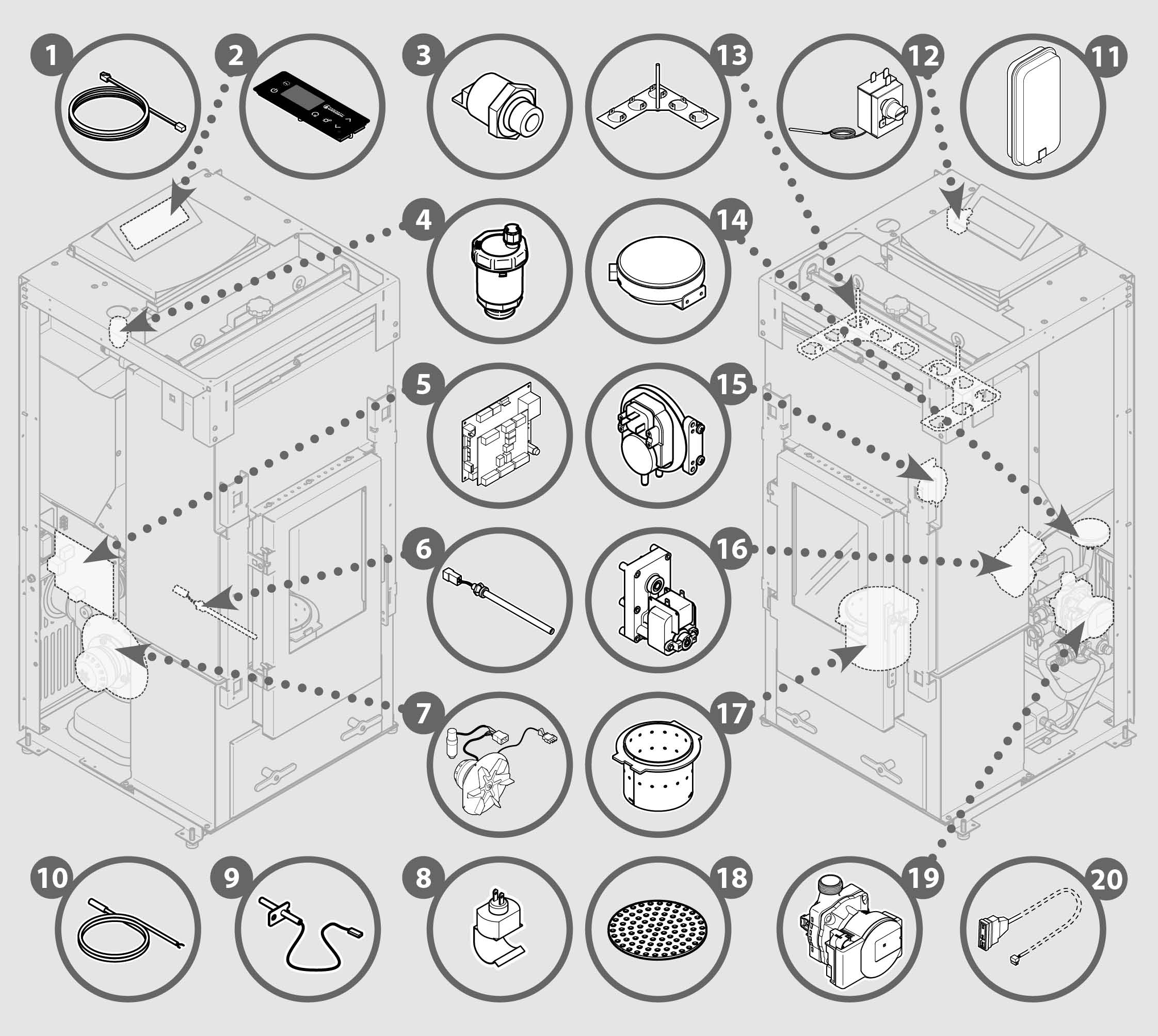 1
2
3
13
12
11
4
14
5
15
6
16
7
17
10
9
8
18
19
20